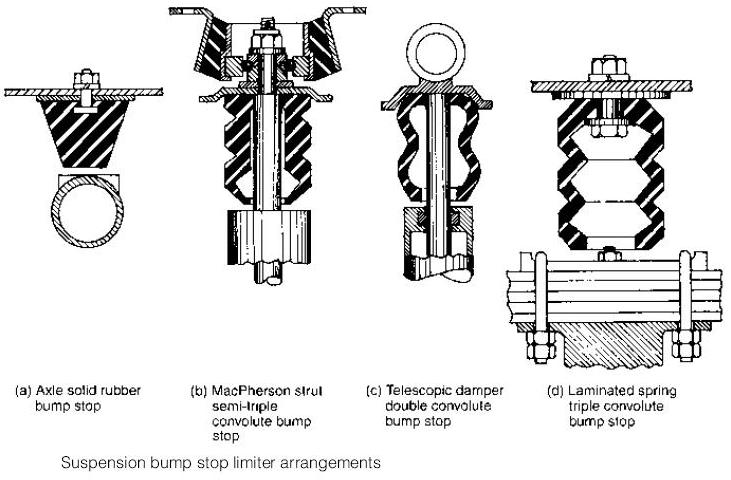 (a) Axle solid rubber bump stop

(b) MacPherson strut semi-triple convolute bump stop

(c) Telescopic damper double convolute bump stop

(d) Laminated spring triple convolute bump stop

Suspension bump stop limiter arrangements